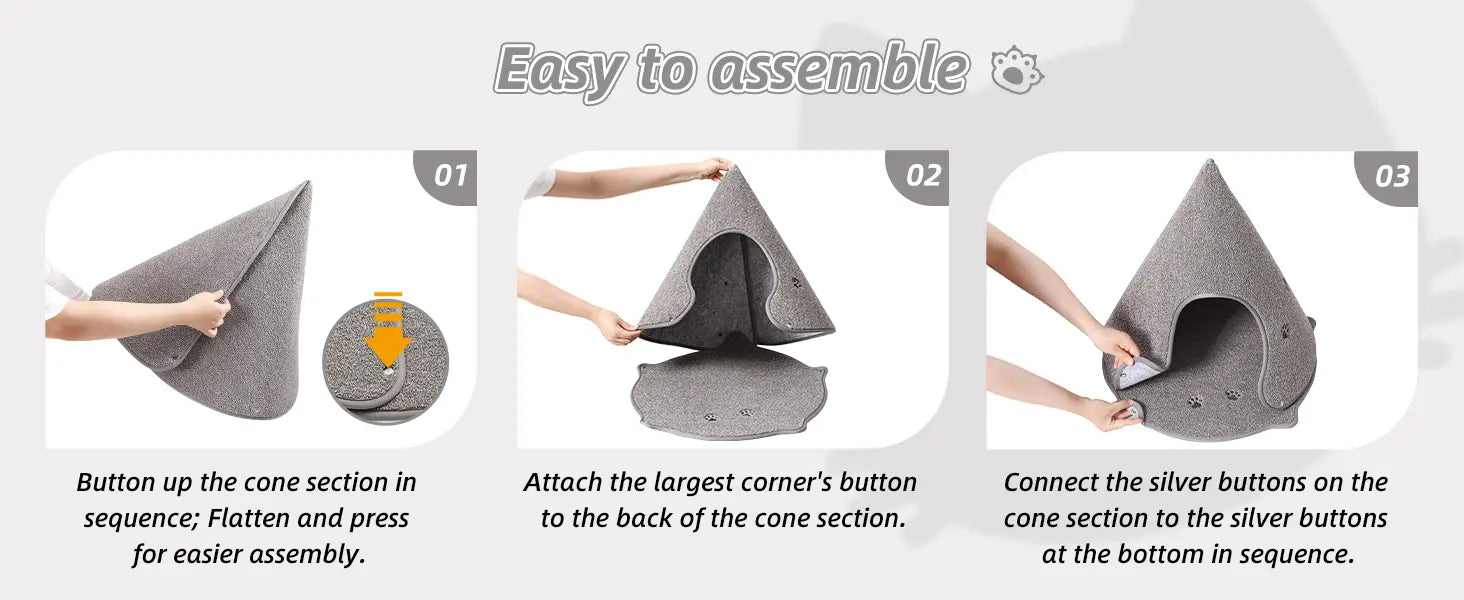 Easy to assemble

01

Button up the cone section in sequence; Flatten and press for easier assembly.

02

Attach the largest corner's button to the back of the cone section.

03

Connect the silver buttons on the cone section to the silver buttons at the bottom in sequence.